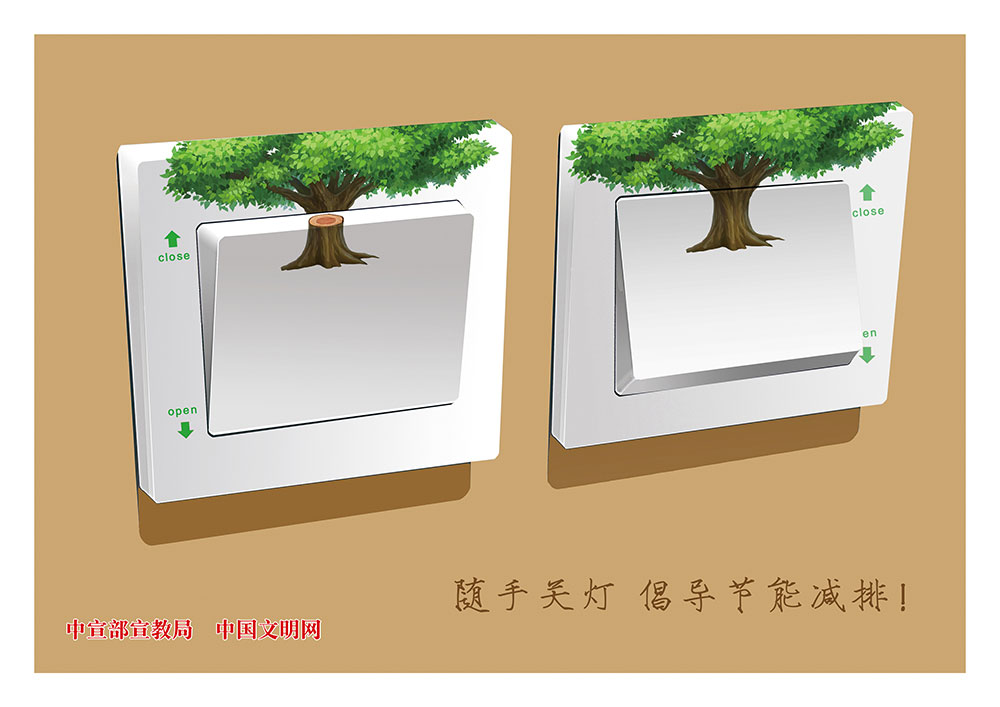 close

open

close

en

随手关灯 倡导节能减排！

中宣部宣教局 中国文明网